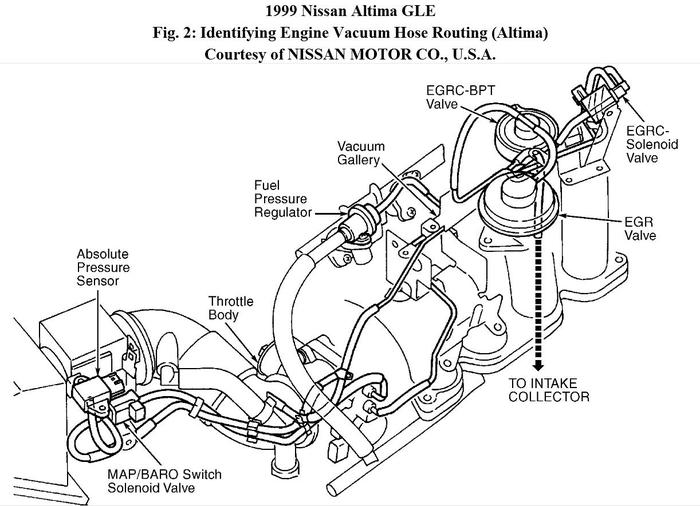 1999 Nissan Altima GLE
Fig. 2: Identifying Engine Vacuum Hose Routing (Altima)
Courtesy of NISSAN MOTOR CO., U.S.A.

EGRC-BPT Valve

EGRC-Solenoid Valve

Vacuum Gallery

Fuel Pressure Regulator

EGR Valve

Absolute Pressure Sensor

Throttle Body

TO INTAKE COLLECTOR

MAP/BARO Switch Solenoid Valve