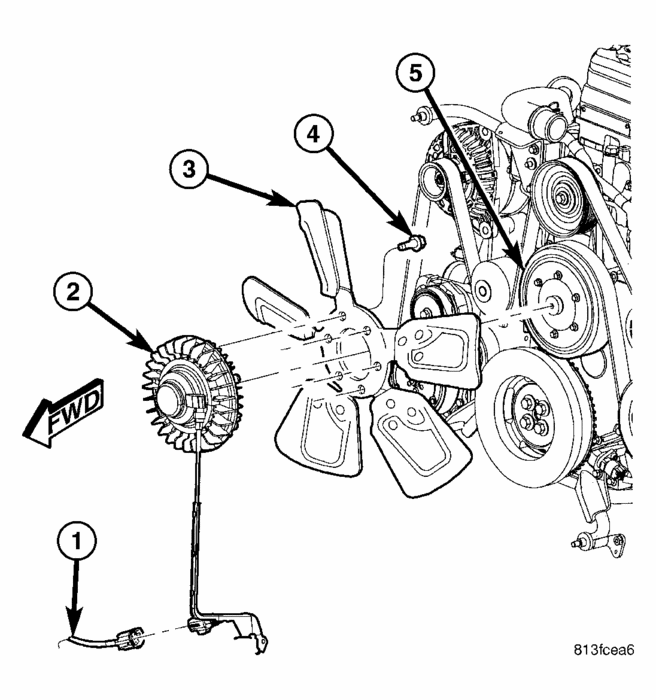 5
4
3
2
FWD
1
813fcea6