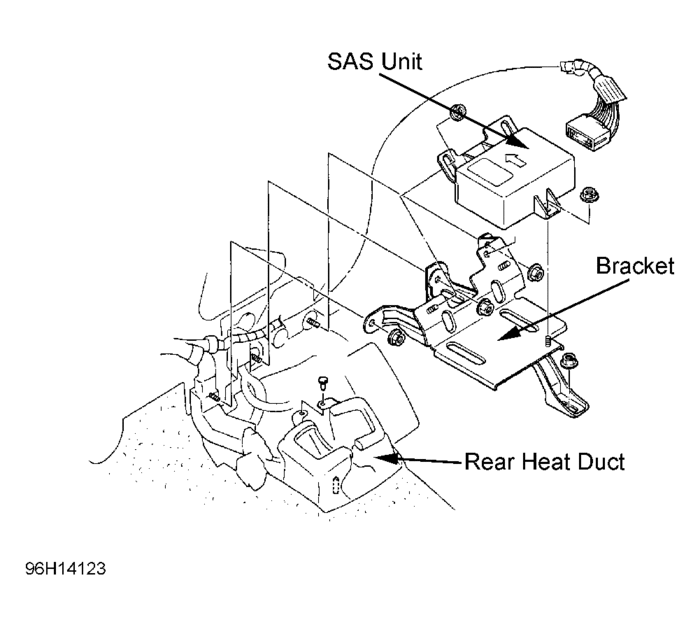 SAS Unit

Bracket

Rear Heat Duct

96H14123