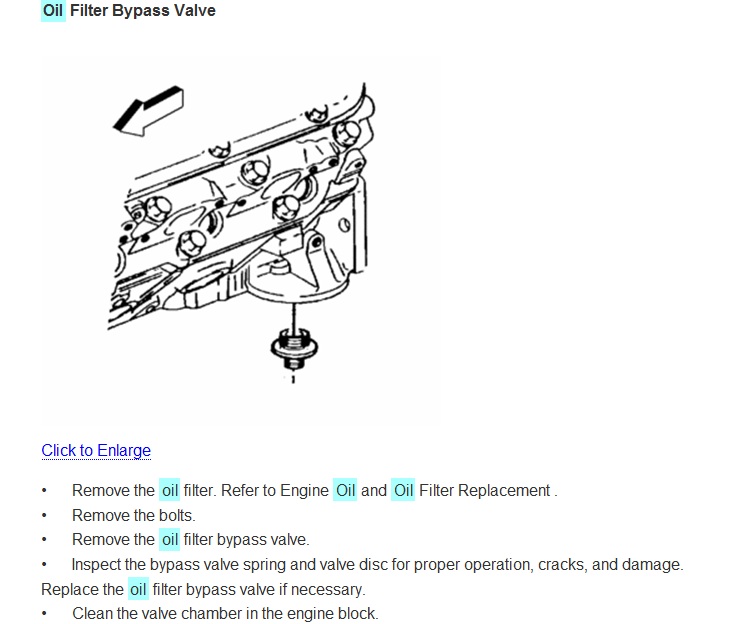 Oil Filter Bypass Valve

Click to Enlarge

• Remove the oil filter. Refer to Engine Oil and Oil Filter Replacement .
• Remove the bolts.
• Remove the oil filter bypass valve.
• Inspect the bypass valve spring and valve disc for proper operation, cracks, and damage.
Replace the oil filter bypass valve if necessary.
• Clean the valve chamber in the engine block.