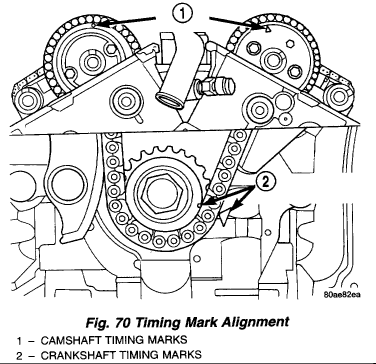 1

2

80ae82ea

Fig. 70 Timing Mark Alignment

1 – CAMSHAFT TIMING MARKS

2 – CRANKSHAFT TIMING MARKS