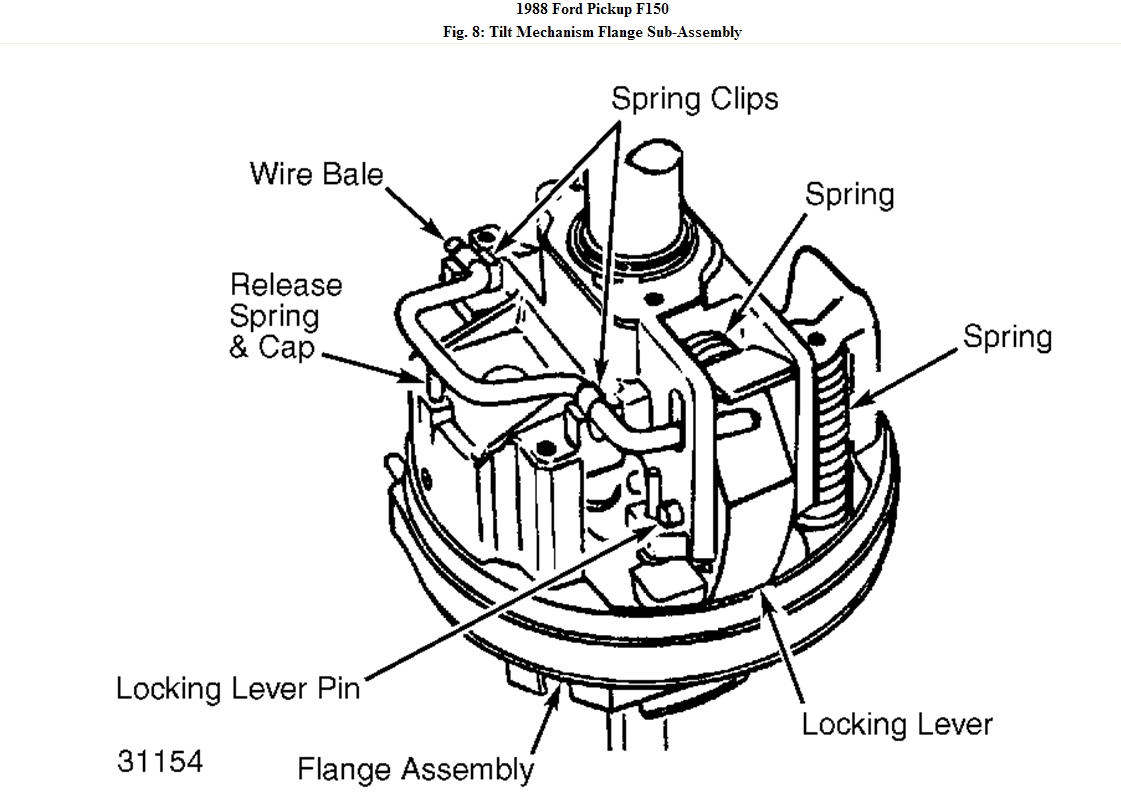 1988 Ford Pickup F150
Fig. 8: Tilt Mechanism Flange Sub-Assembly

Spring Clips

Wire Bale

Spring

Release Spring & Cap

Spring

Locking Lever Pin

Locking Lever

31154

Flange Assembly