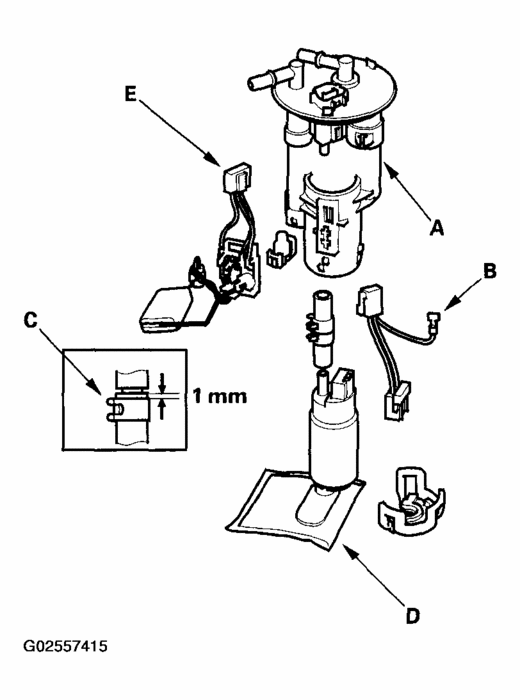 E

A

B

C

1 mm

D

G02557415