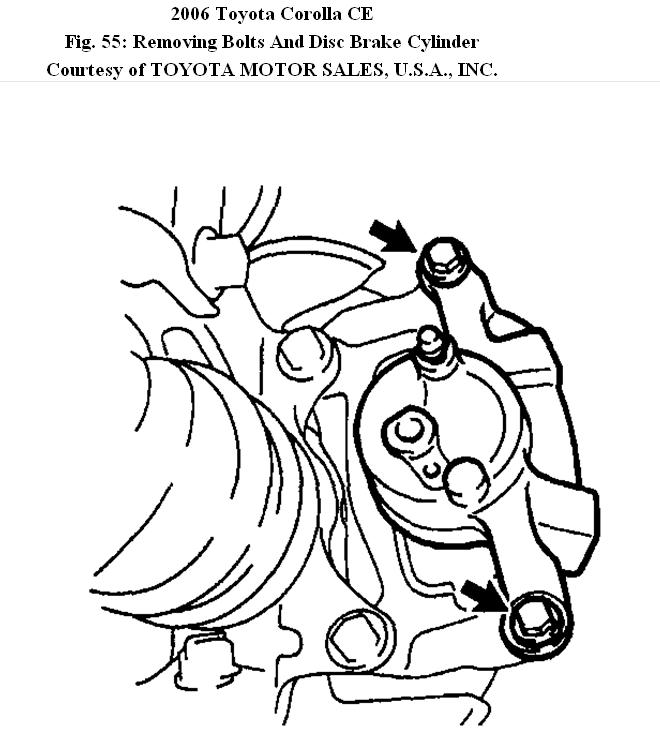 2006 Toyota Corolla CE
Fig. 55: Removing Bolts And Disc Brake Cylinder
Courtesy of TOYOTA MOTOR SALES, U.S.A., INC.