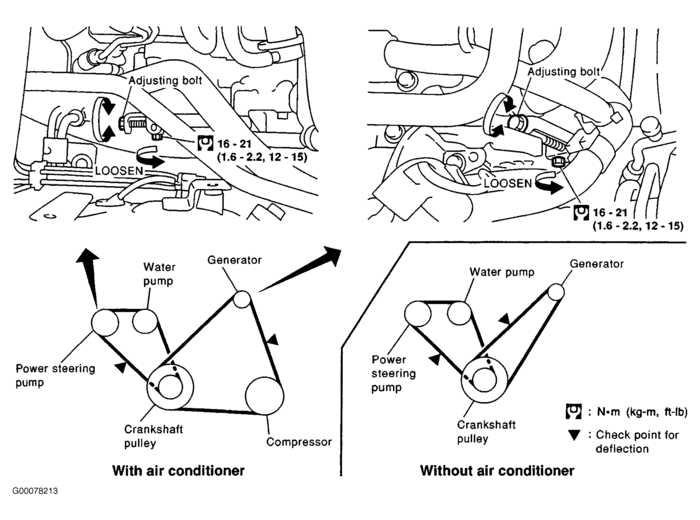 Adjusting bolt

16 - 21
(1.6 - 2.2, 12 - 15)

LOOSEN

Adjusting bolt

LOOSEN

16 - 21
(1.6 - 2.2, 12 - 15)

Water pump

Generator

Power steering pump

Crankshaft pulley

Compressor

With air conditioner

Water pump

Generator

Power steering pump

Crankshaft pulley

: N•m (kg-m, ft-lb)

▼ : Check point for deflection

Without air conditioner

G00078213