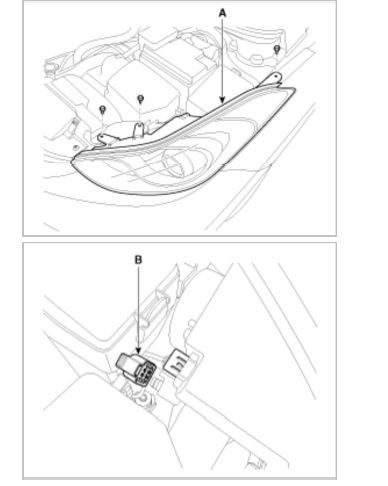 A

B