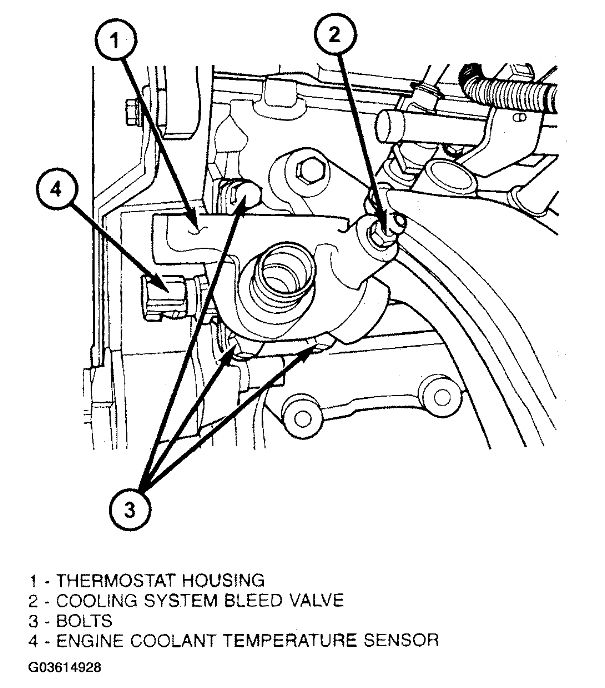 1

2

4

3

1 - THERMOSTAT HOUSING
2 - COOLING SYSTEM BLEED VALVE
3 - BOLTS
4 - ENGINE COOLANT TEMPERATURE SENSOR

G03614928