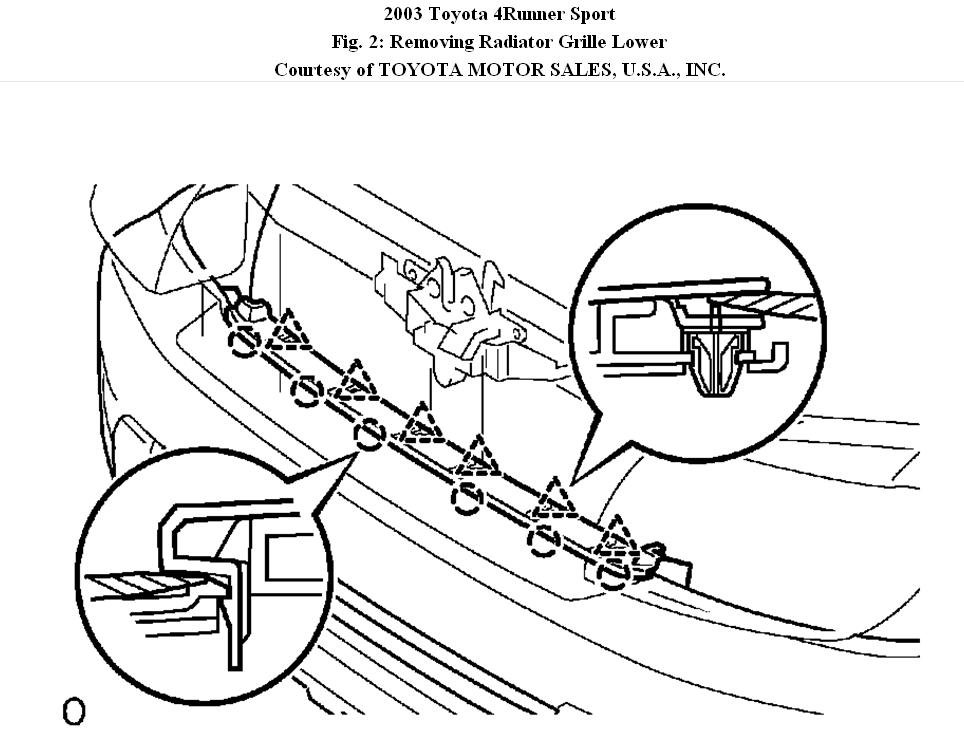 2003 Toyota 4Runner Sport
Fig. 2: Removing Radiator Grille Lower
Courtesy of TOYOTA MOTOR SALES, U.S.A., INC.

O