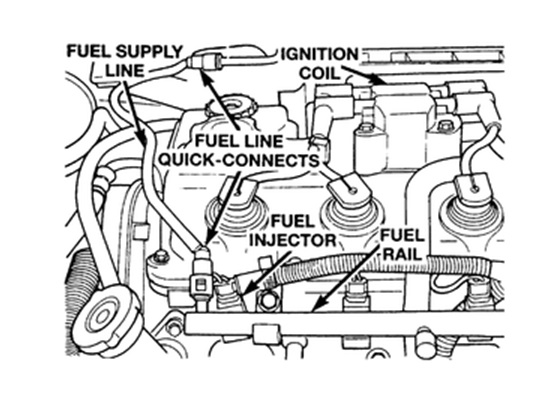 FUEL SUPPLY LINE

IGNITION COIL

FUEL LINE QUICK-CONNECTS

FUEL INJECTOR

FUEL RAIL