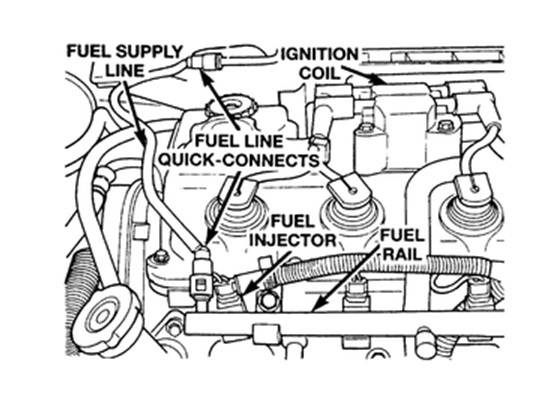 FUEL SUPPLY LINE

IGNITION COIL

FUEL LINE QUICK-CONNECTS

FUEL INJECTOR

FUEL RAIL