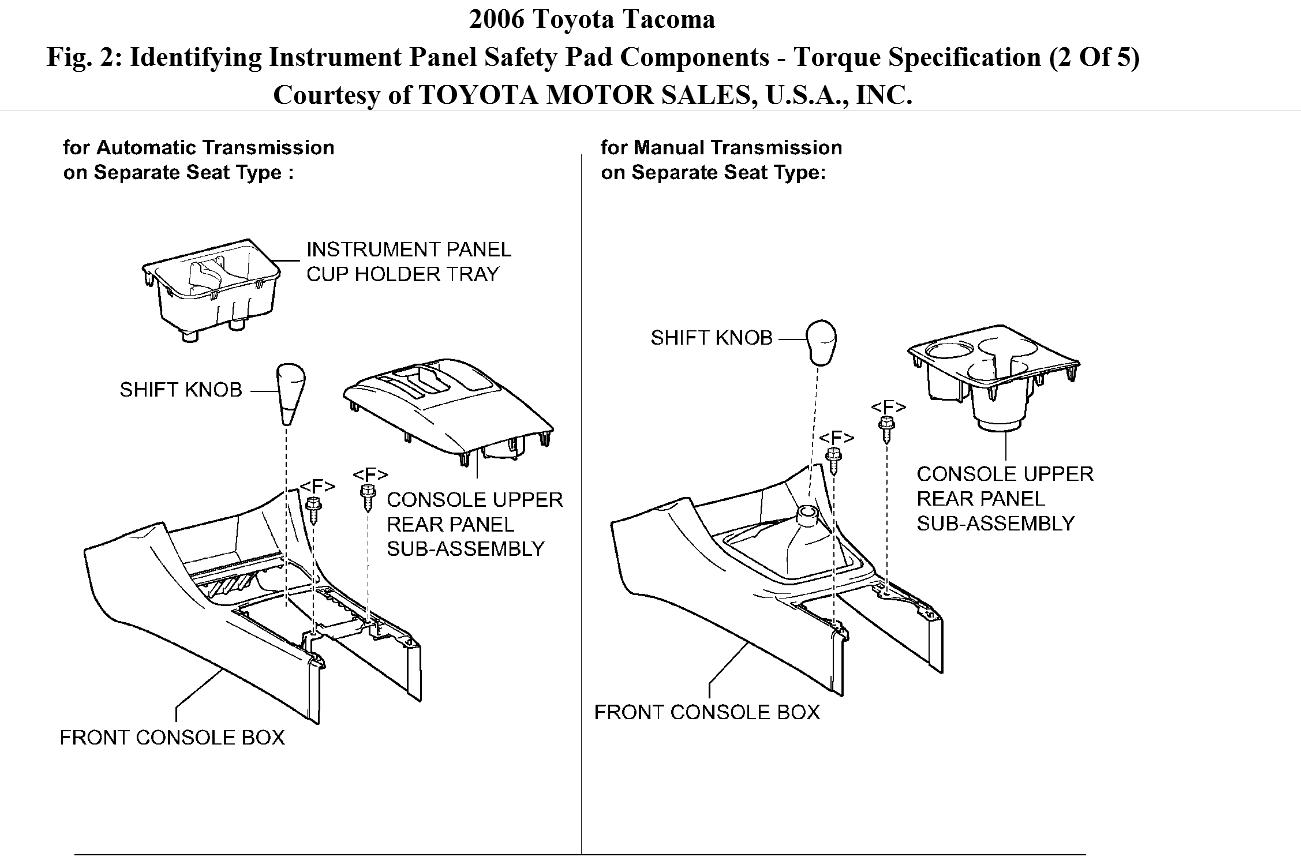 2006 Toyota Tacoma
Fig. 2: Identifying Instrument Panel Safety Pad Components - Torque Specification (2 Of 5)
Courtesy of TOYOTA MOTOR SALES, U.S.A., INC.

for Automatic Transmission on Separate Seat Type :

INSTRUMENT PANEL CUP HOLDER TRAY

SHIFT KNOB

<F>

<F>

CONSOLE UPPER REAR PANEL SUB-ASSEMBLY

FRONT CONSOLE BOX

for Manual Transmission on Separate Seat Type:

SHIFT KNOB

<F>

<F>

CONSOLE UPPER REAR PANEL SUB-ASSEMBLY

FRONT CONSOLE BOX