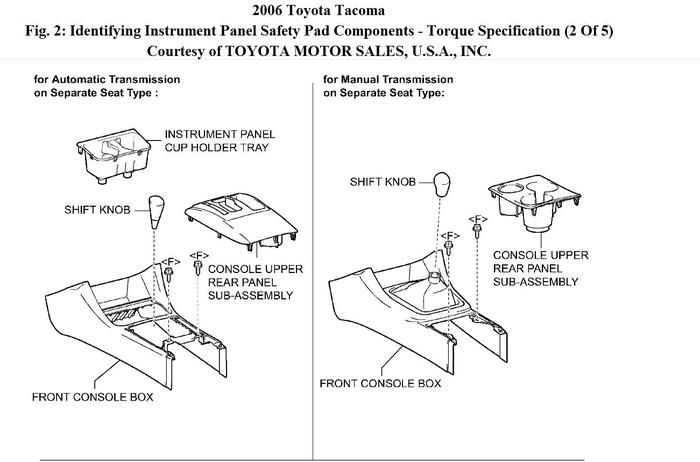 2006 Toyota Tacoma
Fig. 2: Identifying Instrument Panel Safety Pad Components - Torque Specification (2 Of 5)
Courtesy of TOYOTA MOTOR SALES, U.S.A., INC.

for Automatic Transmission
on Separate Seat Type :

INSTRUMENT PANEL
CUP HOLDER TRAY

SHIFT KNOB

<F>

<F>

CONSOLE UPPER
REAR PANEL
SUB-ASSEMBLY

FRONT CONSOLE BOX

for Manual Transmission
on Separate Seat Type:

SHIFT KNOB

<F>

<F>

CONSOLE UPPER
REAR PANEL
SUB-ASSEMBLY

FRONT CONSOLE BOX