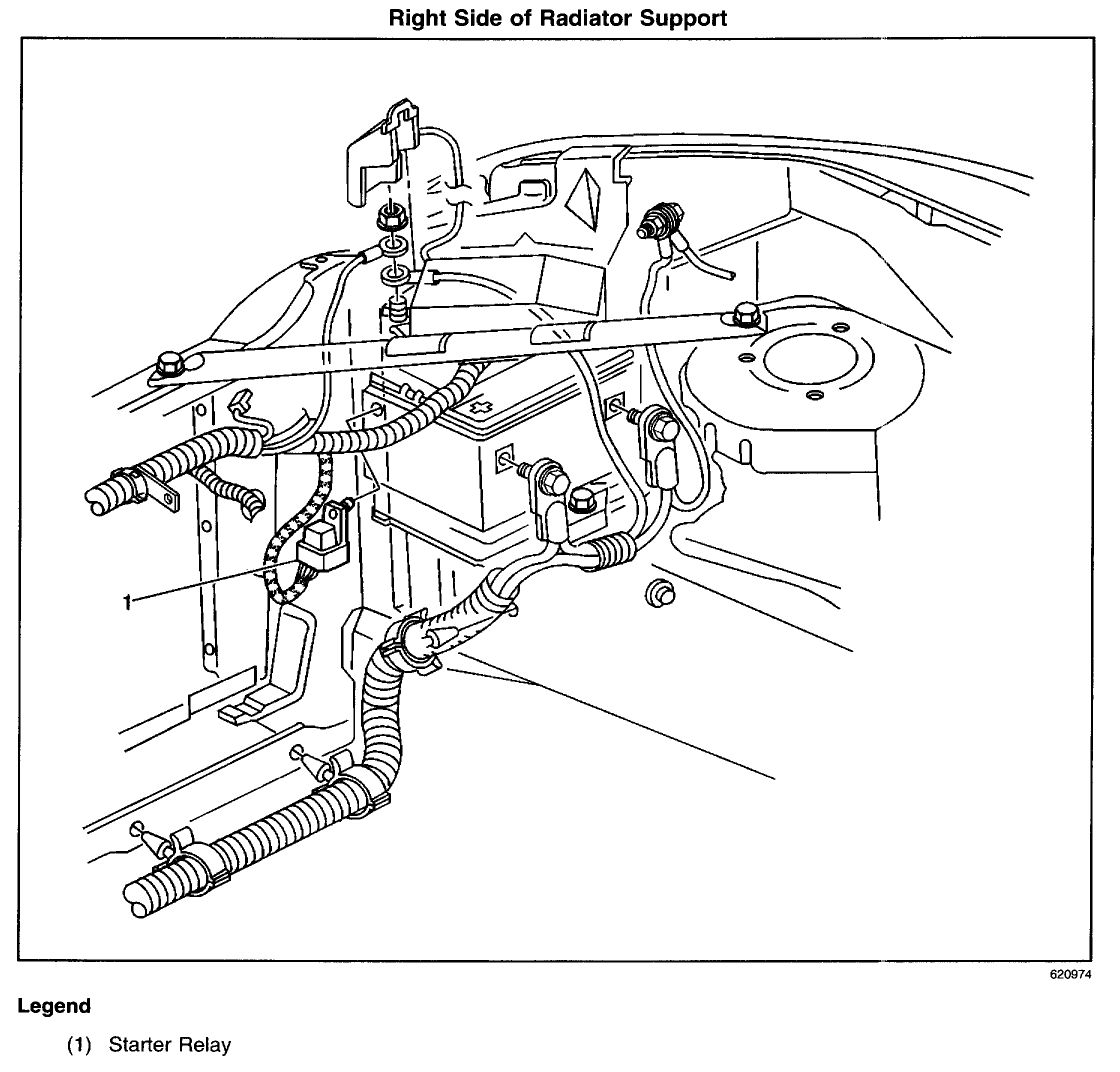 Right Side of Radiator Support

1

620974

Legend

(1) Starter Relay