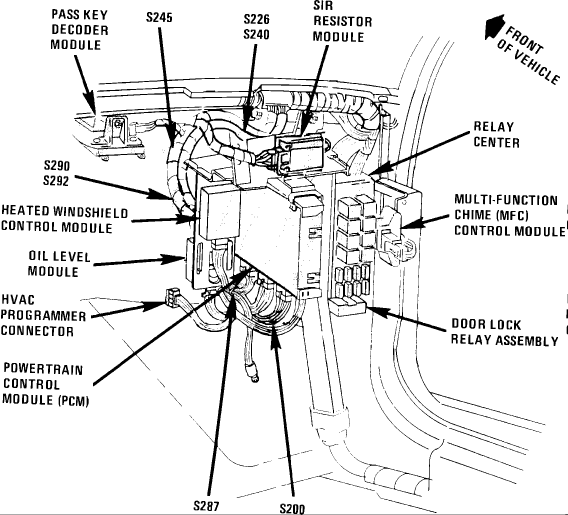 PASS KEY DECODER MODULE

S245

S226
S240

SIR RESISTOR MODULE

FRONT OF VEHICLE

RELAY CENTER

S290
S292

HEATED WINDSHIELD CONTROL MODULE

MULTI-FUNCTION CHIME (MFC) CONTROL MODULE

OIL LEVEL MODULE

HVAC PROGRAMMER CONNECTOR

DOOR LOCK RELAY ASSEMBLY

POWERTRAIN CONTROL MODULE (PCM)

S287

S200