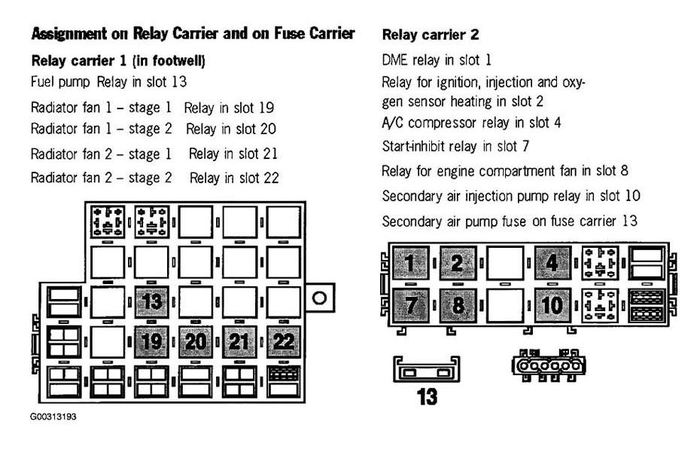 Assignment on Relay Carrier and on Fuse Carrier

Relay carrier 1 (in footwell)

Fuel pump Relay in slot 13

Radiator fan 1 – stage 1 Relay in slot 19

Radiator fan 1 – stage 2 Relay in slot 20

Radiator fan 2 – stage 1 Relay in slot 21

Radiator fan 2 – stage 2 Relay in slot 22

13

19 20 21 22

G00313193

Relay carrier 2

DME relay in slot 1

Relay for ignition, injection and oxygen sensor heating in slot 2

A/C compressor relay in slot 4

Start-inhibit relay in slot 7

Relay for engine compartment fan in slot 8

Secondary air injection pump relay in slot 10

Secondary air pump fuse on fuse carrier 13

1 2 4

7 8 10

13