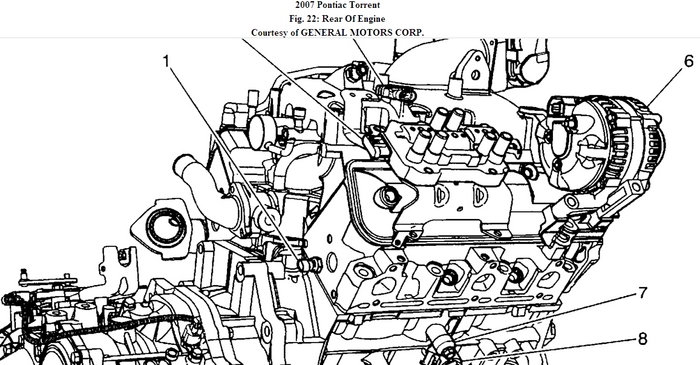 2007 Pontiac Torrent
Fig. 22: Rear Of Engine
Courtesy of GENERAL MOTORS CORP.

1
6
7
8