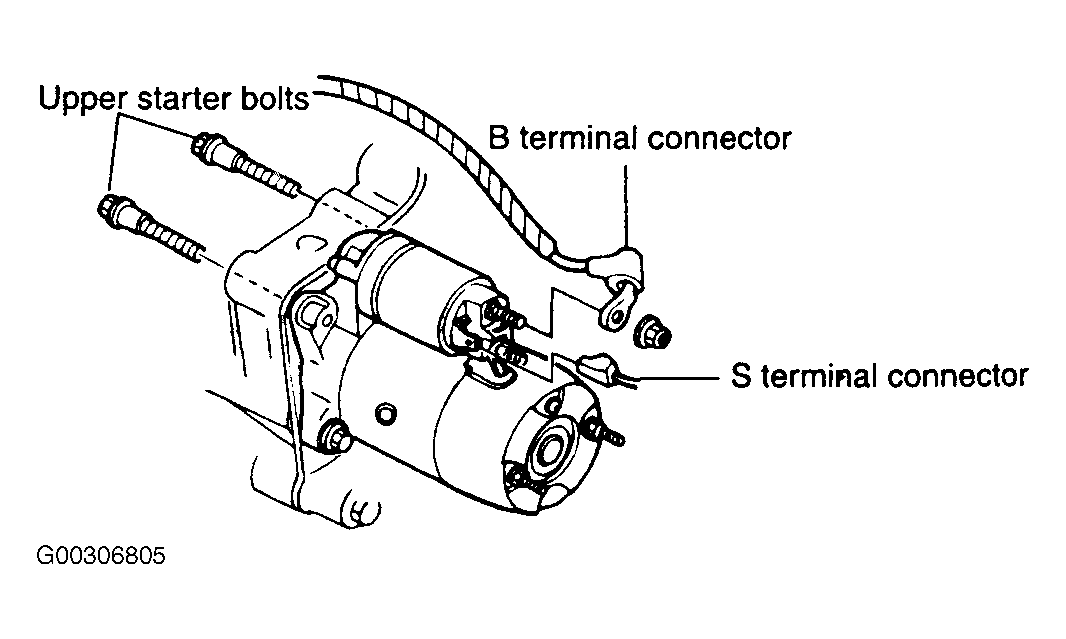 Upper starter bolts
B terminal connector
S terminal connector
G00306805