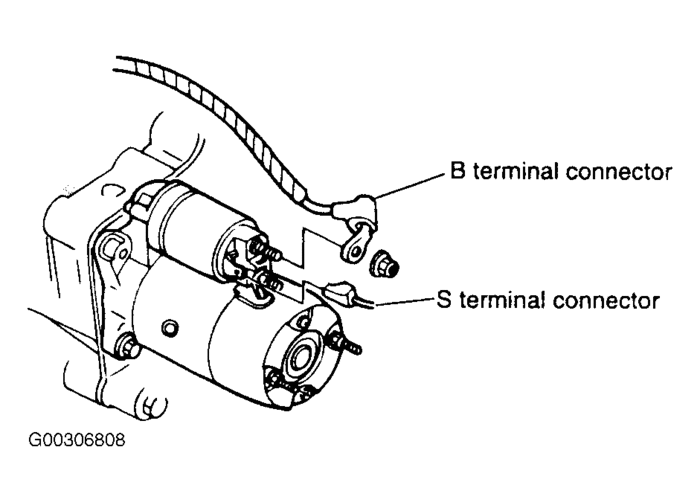 B terminal connector

S terminal connector

G00306808