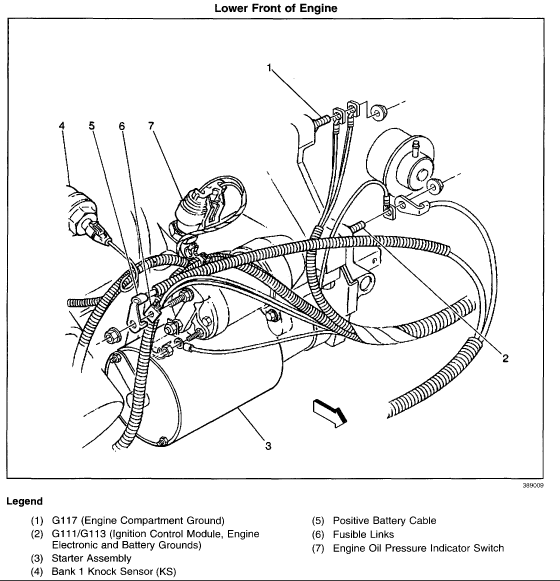 Lower Front of Engine

1
4
5
6
7
2
3

389009

Legend

(1) G117 (Engine Compartment Ground)
(2) G111/G113 (Ignition Control Module, Engine Electronic and Battery Grounds)
(3) Starter Assembly
(4) Bank 1 Knock Sensor (KS)

(5) Positive Battery Cable
(6) Fusible Links
(7) Engine Oil Pressure Indicator Switch