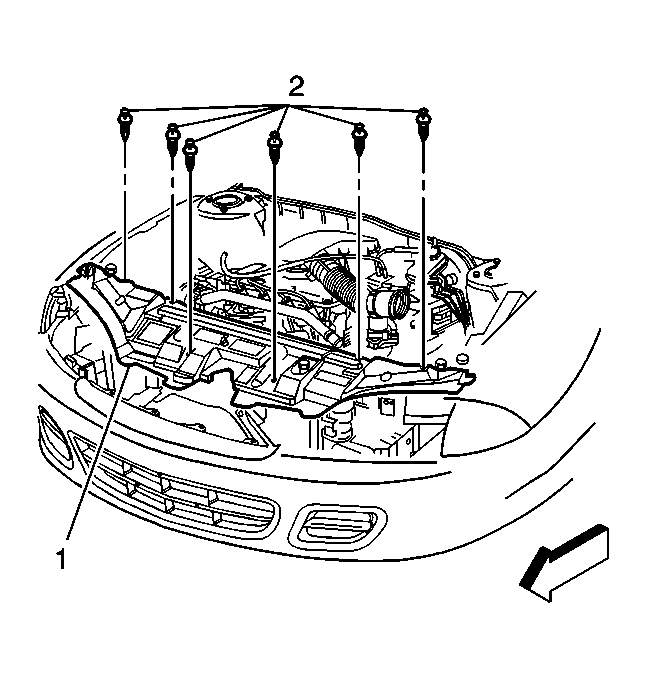 2

1