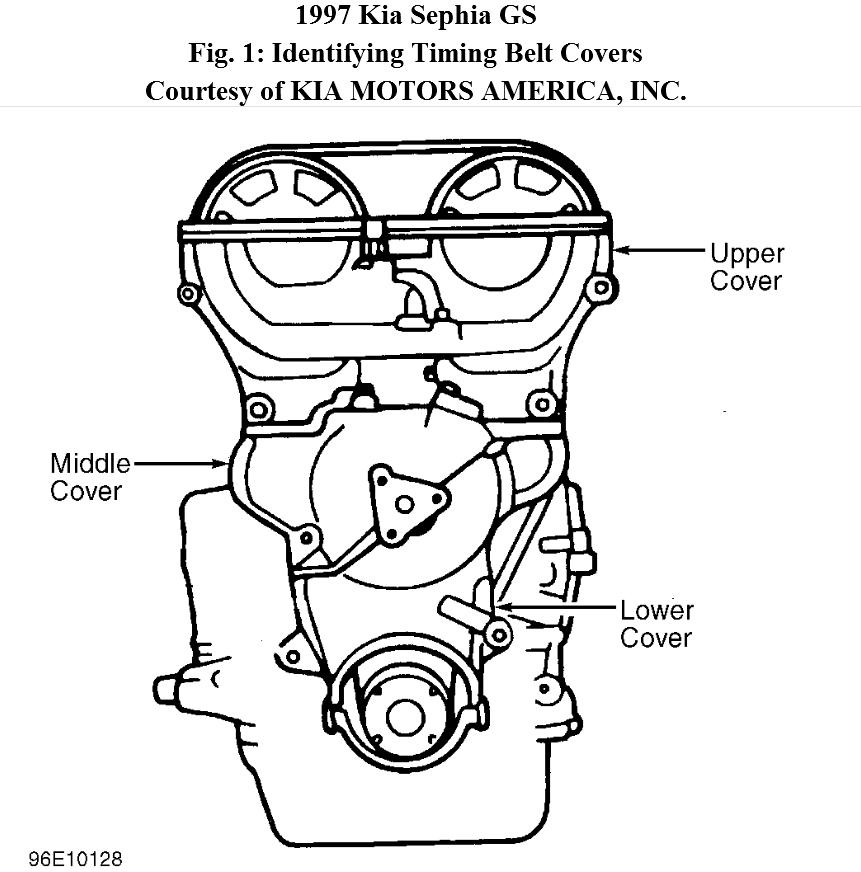 1997 Kia Sephia GS
Fig. 1: Identifying Timing Belt Covers
Courtesy of KIA MOTORS AMERICA, INC.

Upper Cover

Middle Cover

Lower Cover

96E10128