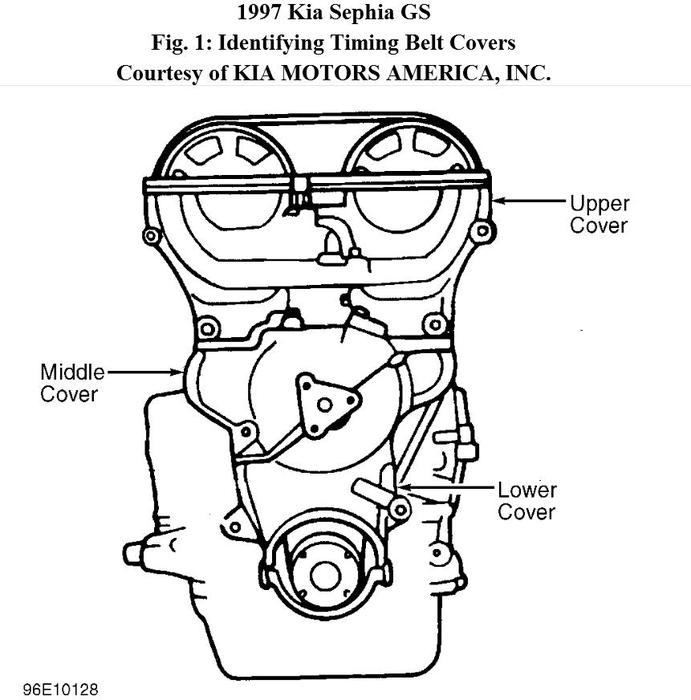 1997 Kia Sephia GS
Fig. 1: Identifying Timing Belt Covers
Courtesy of KIA MOTORS AMERICA, INC.

Upper Cover

Middle Cover

Lower Cover

96E10128