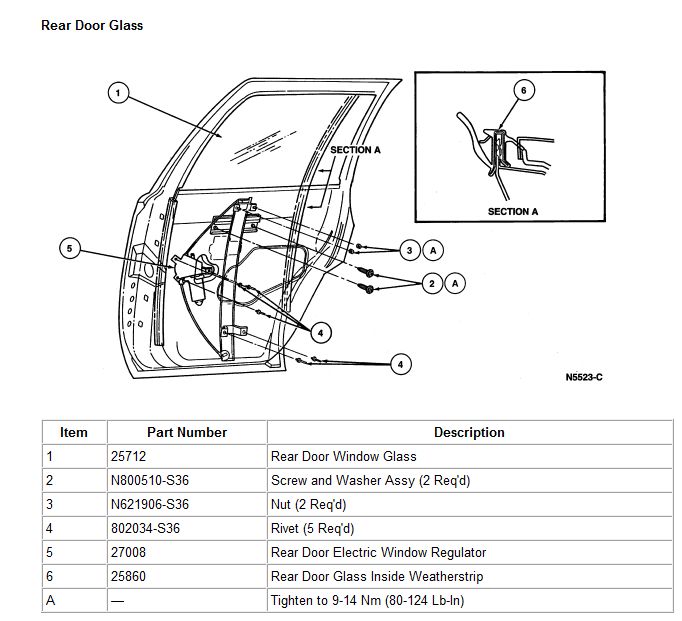 Rear Door Glass

1
SECTION A
6
SECTION A
5
3 A
2 A
4
4
N5523-C

| Item | Part Number | Description |
|---|---|---|
| 1 | 25712 | Rear Door Window Glass |
| 2 | N800510-S36 | Screw and Washer Assy (2 Req'd) |
| 3 | N621906-S36 | Nut (2 Req'd) |
| 4 | 802034-S36 | Rivet (5 Req'd) |
| 5 | 27008 | Rear Door Electric Window Regulator |
| 6 | 25860 | Rear Door Glass Inside Weatherstrip |
| A | — | Tighten to 9-14 Nm (80-124 Lb-In) |