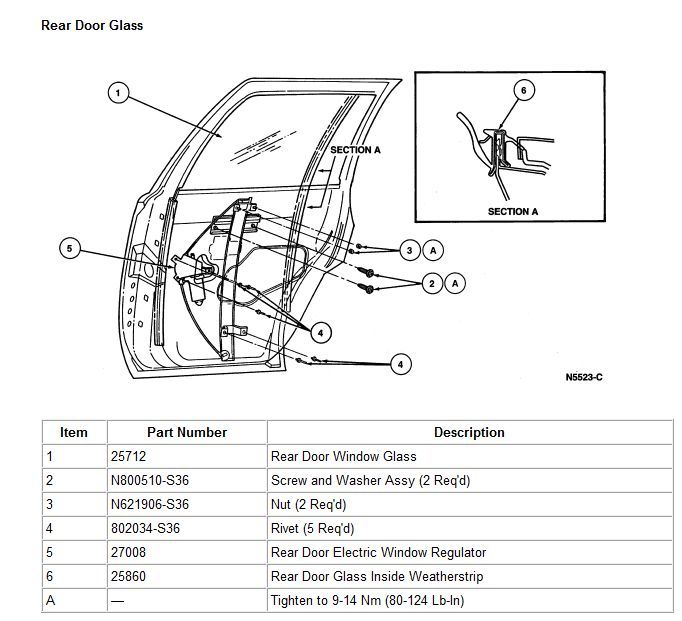 Rear Door Glass

1

SECTION A

6

SECTION A

5

3 A

2 A

4

4

N5523-C

| Item | Part Number | Description |
|---|---|---|
| 1 | 25712 | Rear Door Window Glass |
| 2 | N800510-S36 | Screw and Washer Assy (2 Req'd) |
| 3 | N621906-S36 | Nut (2 Req'd) |
| 4 | 802034-S36 | Rivet (5 Req'd) |
| 5 | 27008 | Rear Door Electric Window Regulator |
| 6 | 25860 | Rear Door Glass Inside Weatherstrip |
| A | — | Tighten to 9-14 Nm (80-124 Lb-In) |