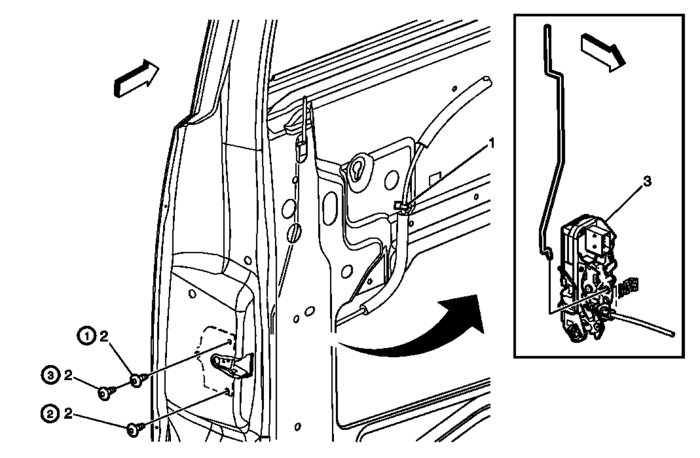 1
3
① 2
③ 2
② 2