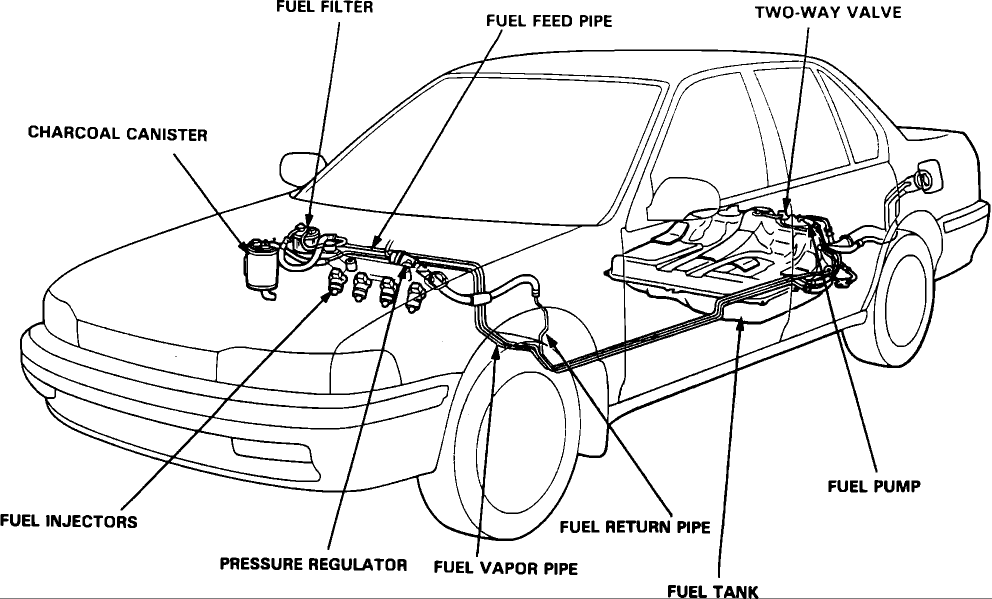 FUEL FILTER
FUEL FEED PIPE
TWO-WAY VALVE
CHARCOAL CANISTER
FUEL PUMP
FUEL INJECTORS
FUEL RETURN PIPE
PRESSURE REGULATOR
FUEL VAPOR PIPE
FUEL TANK