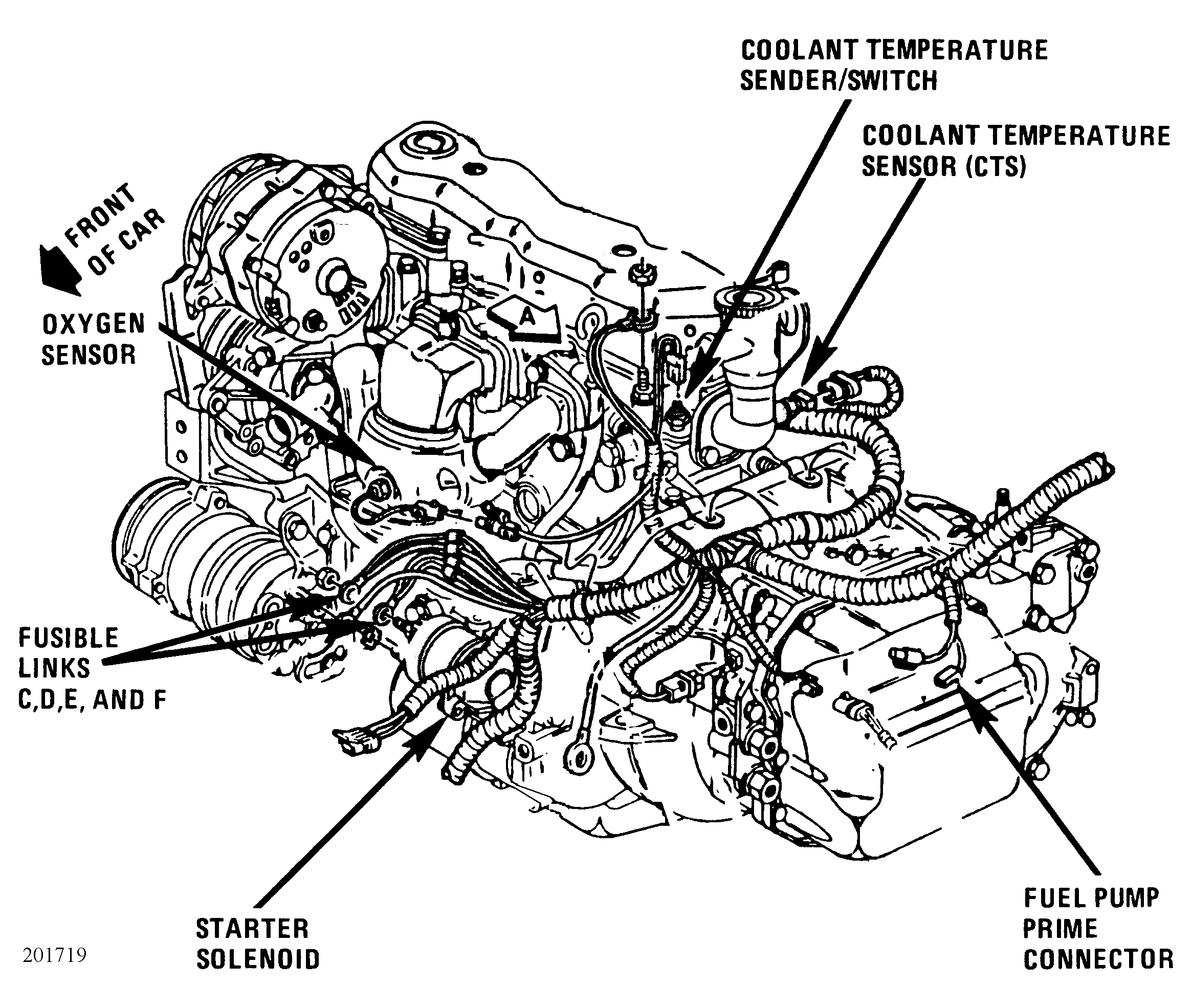 COOLANT TEMPERATURE SENDER/SWITCH

COOLANT TEMPERATURE SENSOR (CTS)

FRONT OF CAR

OXYGEN SENSOR

A

FUSIBLE LINKS C,D,E, AND F

STARTER SOLENOID

FUEL PUMP PRIME CONNECTOR

201719