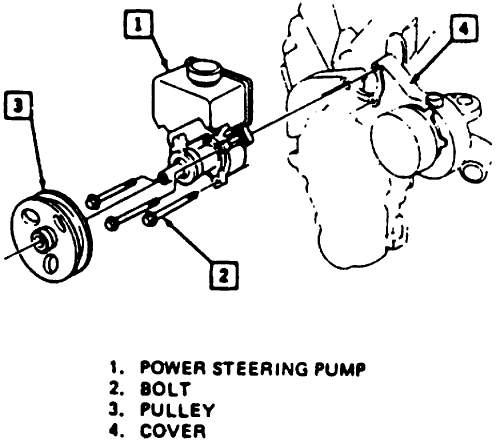 1
4
3
2

1. POWER STEERING PUMP
2. BOLT
3. PULLEY
4. COVER