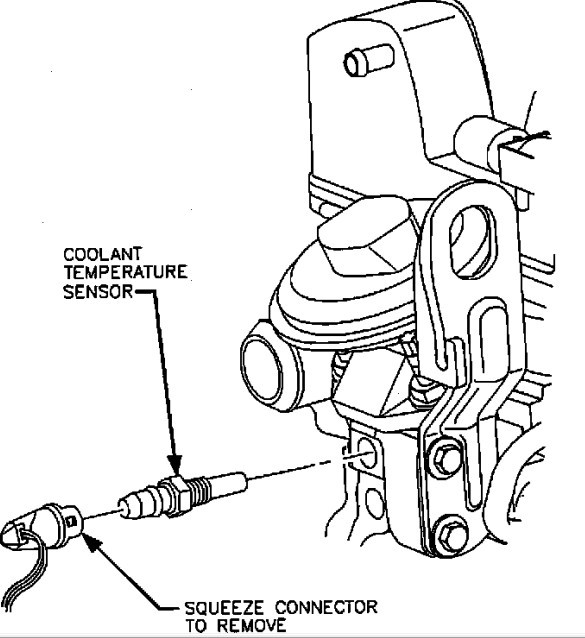 COOLANT TEMPERATURE SENSOR

SQUEEZE CONNECTOR TO REMOVE