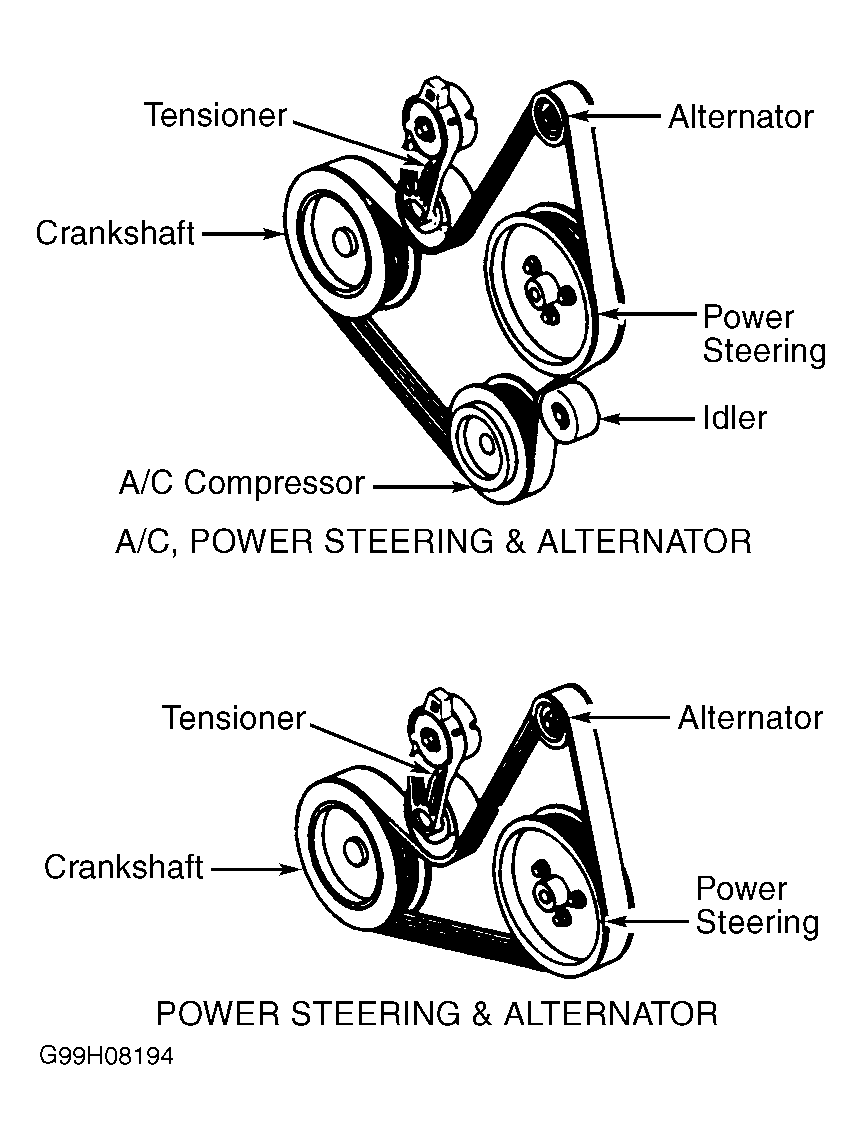 Tensioner
Alternator
Crankshaft
Power Steering
Idler
A/C Compressor

A/C, POWER STEERING & ALTERNATOR

Tensioner
Alternator
Crankshaft
Power Steering

POWER STEERING & ALTERNATOR

G99H08194