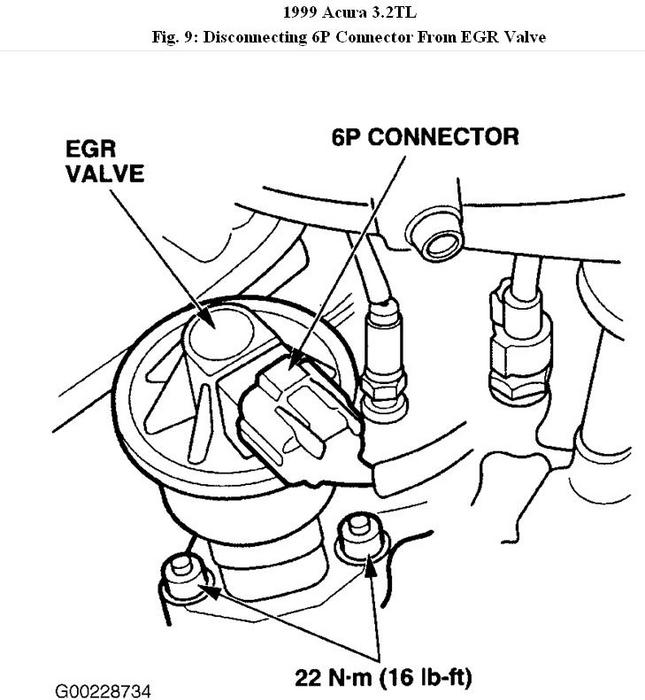 1999 Acura 3.2TL
Fig. 9: Disconnecting 6P Connector From EGR Valve

EGR VALVE

6P CONNECTOR

22 N·m (16 lb-ft)

G00228734