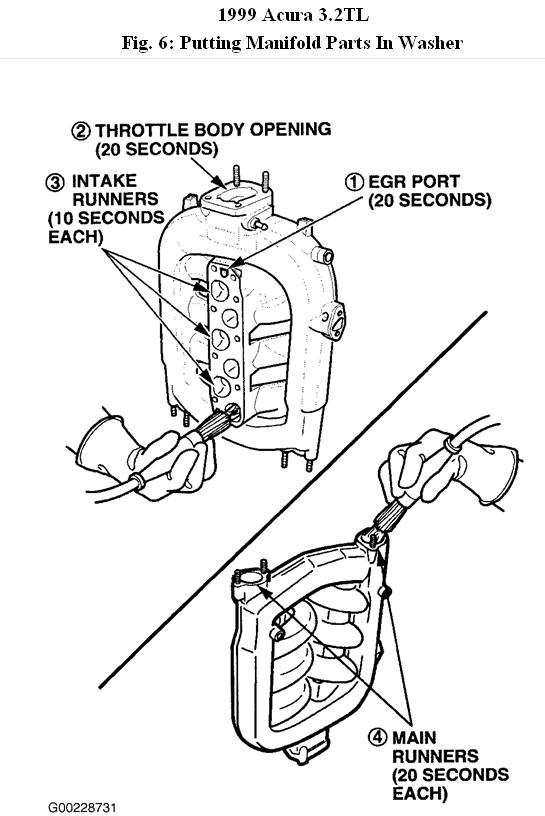 1999 Acura 3.2TL
Fig. 6: Putting Manifold Parts In Washer

② THROTTLE BODY OPENING (20 SECONDS)

③ INTAKE RUNNERS (10 SECONDS EACH)

① EGR PORT (20 SECONDS)

④ MAIN RUNNERS (20 SECONDS EACH)

G00228731