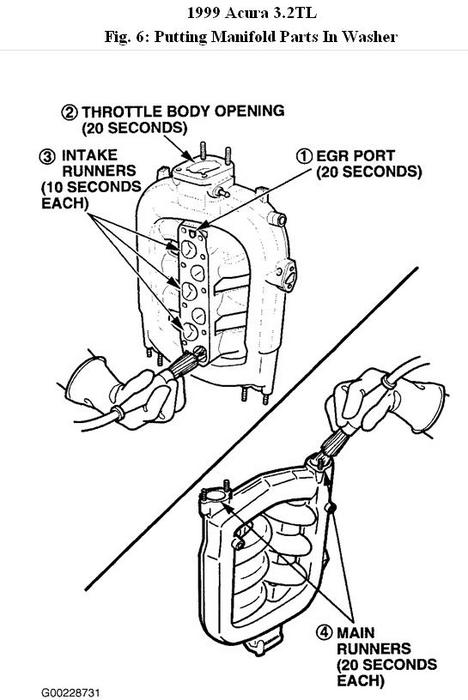 1999 Acura 3.2TL
Fig. 6: Putting Manifold Parts In Washer

② THROTTLE BODY OPENING (20 SECONDS)

③ INTAKE RUNNERS (10 SECONDS EACH)

① EGR PORT (20 SECONDS)

④ MAIN RUNNERS (20 SECONDS EACH)

G00228731