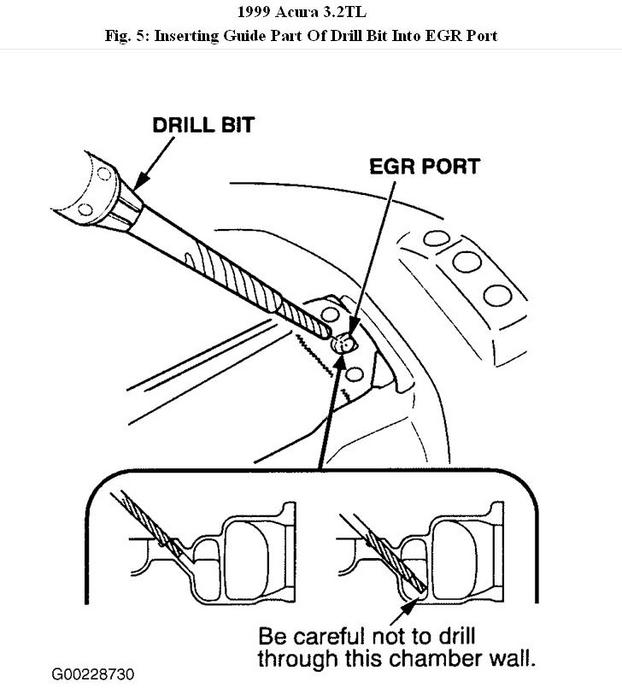 1999 Acura 3.2TL
Fig. 5: Inserting Guide Part Of Drill Bit Into EGR Port

DRILL BIT

EGR PORT

Be careful not to drill through this chamber wall.

G00228730