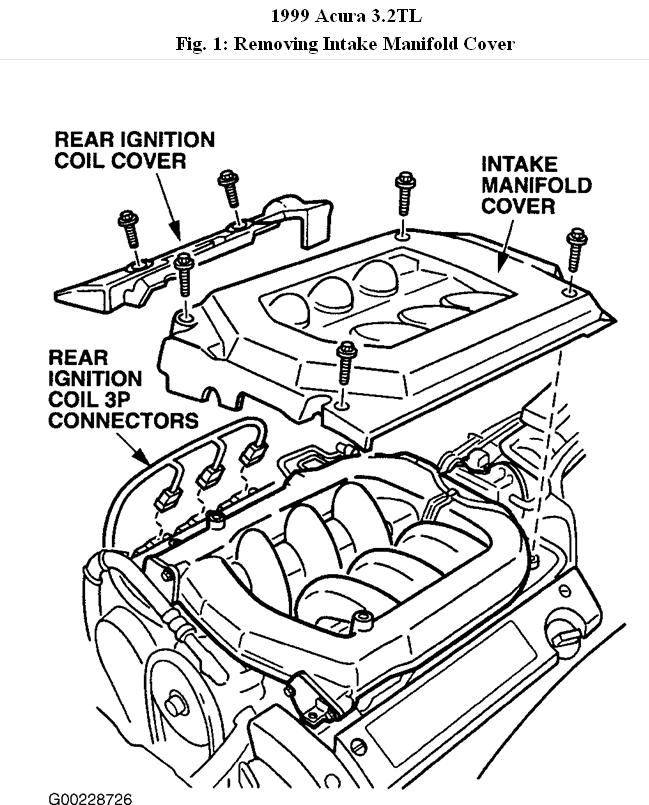 1999 Acura 3.2TL
Fig. 1: Removing Intake Manifold Cover

REAR IGNITION COIL COVER

INTAKE MANIFOLD COVER

REAR IGNITION COIL 3P CONNECTORS

G00228726