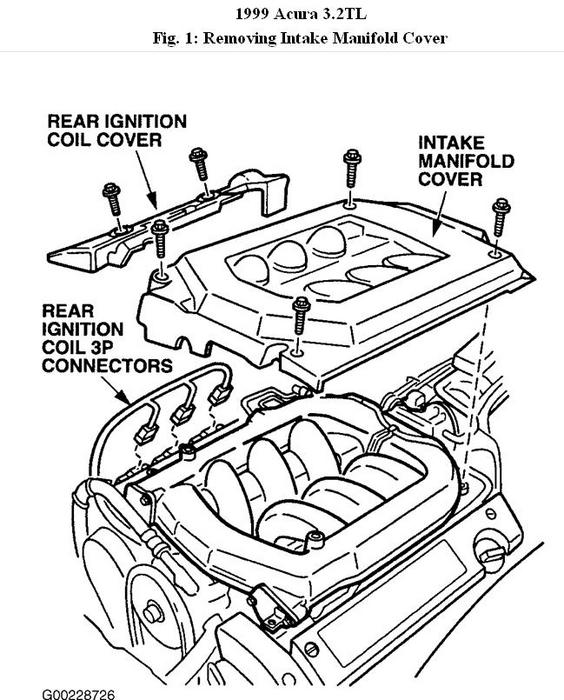 1999 Acura 3.2TL
Fig. 1: Removing Intake Manifold Cover

REAR IGNITION COIL COVER

INTAKE MANIFOLD COVER

REAR IGNITION COIL 3P CONNECTORS

G00228726