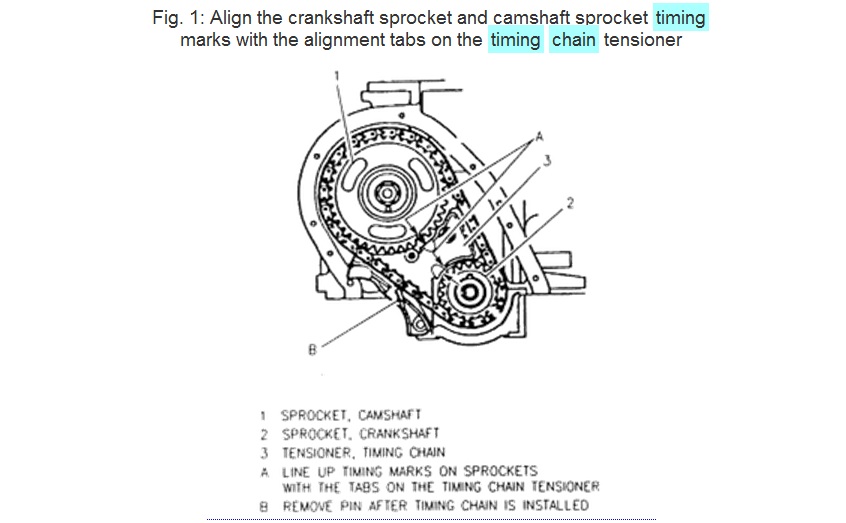 Fig. 1: Align the crankshaft sprocket and camshaft sprocket timing marks with the alignment tabs on the timing chain tensioner

1
A
3
2
B

1 SPROCKET, CAMSHAFT
2 SPROCKET, CRANKSHAFT
3 TENSIONER, TIMING CHAIN
A LINE UP TIMING MARKS ON SPROCKETS WITH THE TABS ON THE TIMING CHAIN TENSIONER
B REMOVE PIN AFTER TIMING CHAIN IS INSTALLED