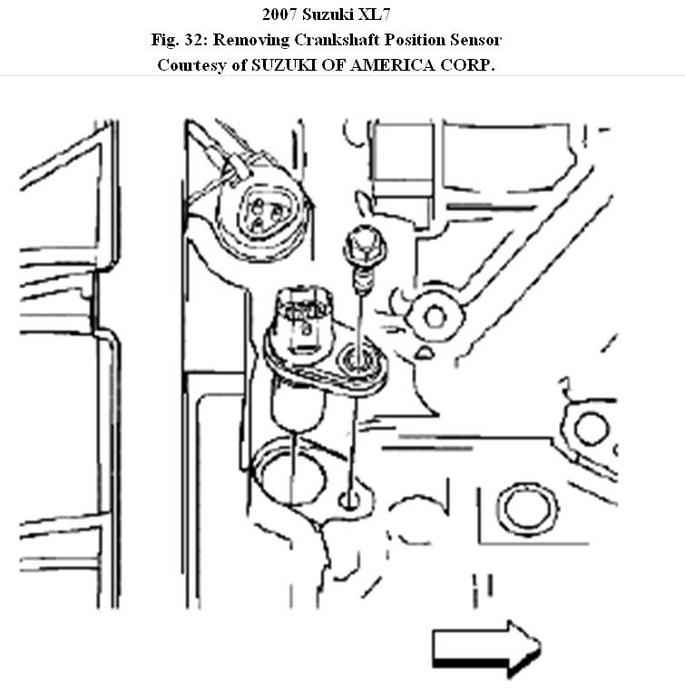 2007 Suzuki XL7
Fig. 32: Removing Crankshaft Position Sensor
Courtesy of SUZUKI OF AMERICA CORP.