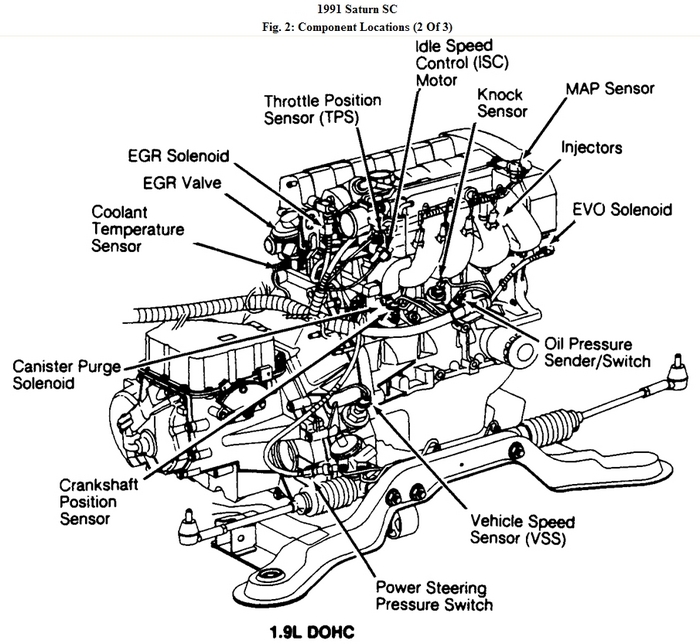 1991 Saturn SC
Fig. 2: Component Locations (2 Of 3)

Idle Speed Control (ISC) Motor

Throttle Position Sensor (TPS)

Knock Sensor

MAP Sensor

EGR Solenoid

Injectors

EGR Valve

Coolant Temperature Sensor

EVO Solenoid

Oil Pressure Sender/Switch

Canister Purge Solenoid

Crankshaft Position Sensor

Vehicle Speed Sensor (VSS)

Power Steering Pressure Switch

1.9L DOHC