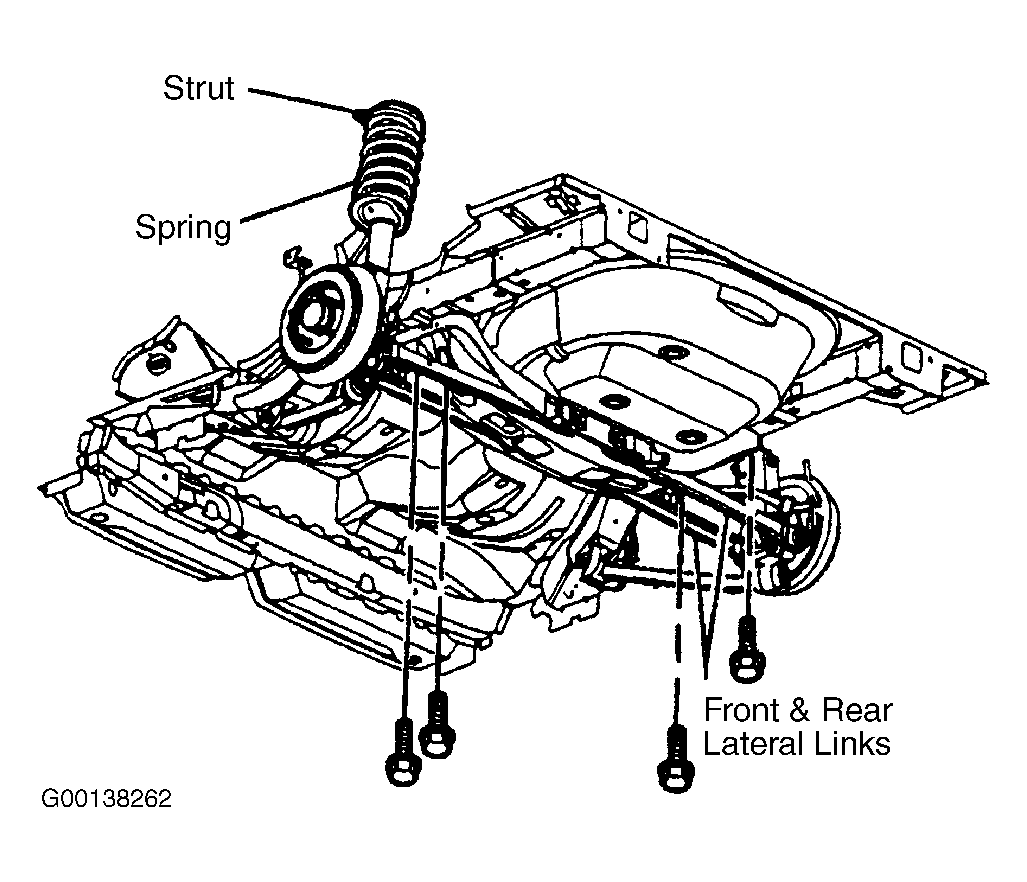 Strut

Spring

Front & Rear Lateral Links

G00138262