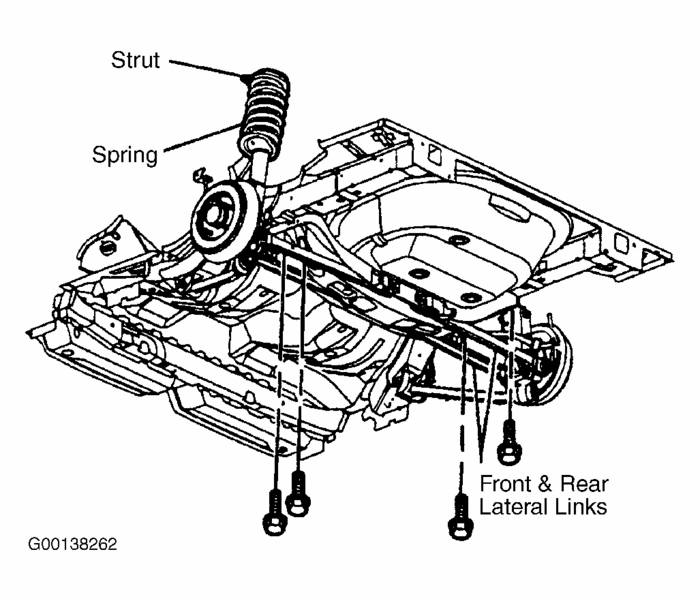 Strut
Spring
Front & Rear Lateral Links
G00138262