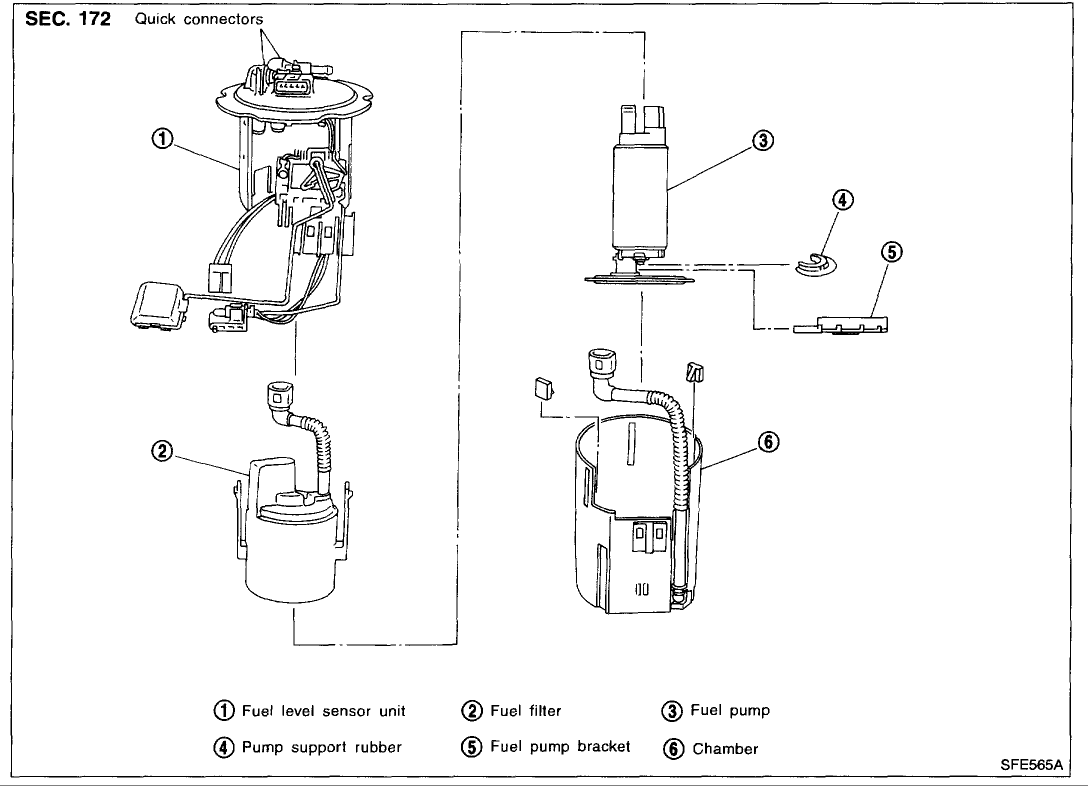 SEC. 172 Quick connectors

①

②

③

④

⑤

⑥

① Fuel level sensor unit ② Fuel filter ③ Fuel pump

④ Pump support rubber ⑤ Fuel pump bracket ⑥ Chamber

SFE565A