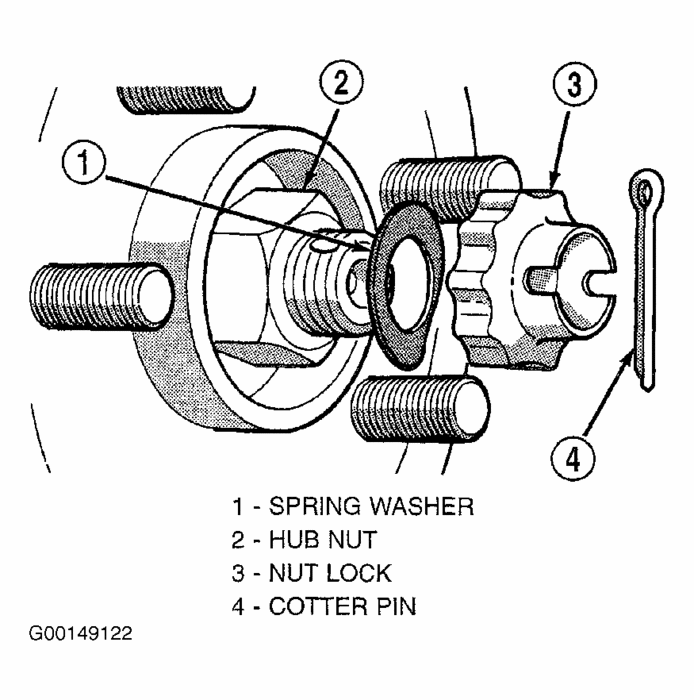 2
3
1
4

1 - SPRING WASHER
2 - HUB NUT
3 - NUT LOCK
4 - COTTER PIN

G00149122