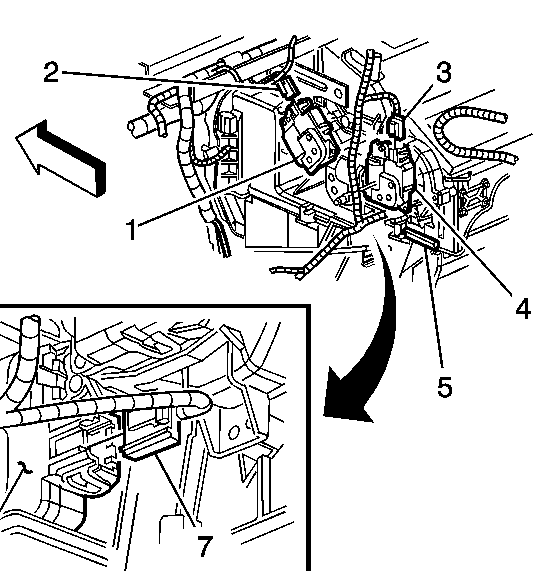 2
3
1
4
5
7