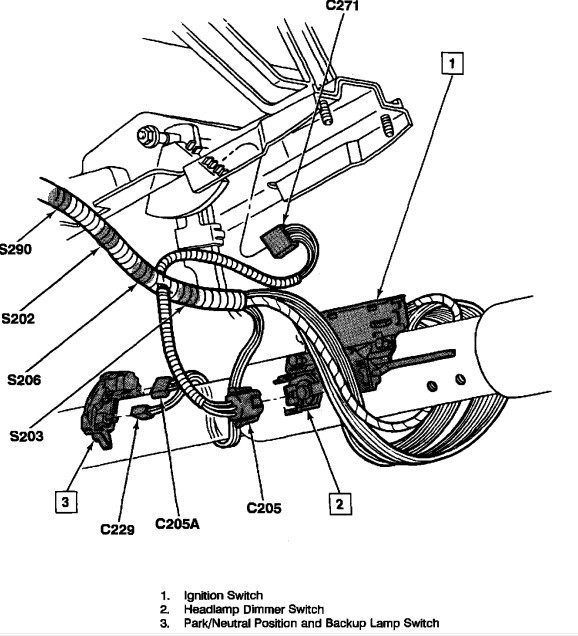 C271

1

S290

S202

S206

S203

3

C229

C205A

C205

2

1. Ignition Switch
2. Headlamp Dimmer Switch
3. Park/Neutral Position and Backup Lamp Switch