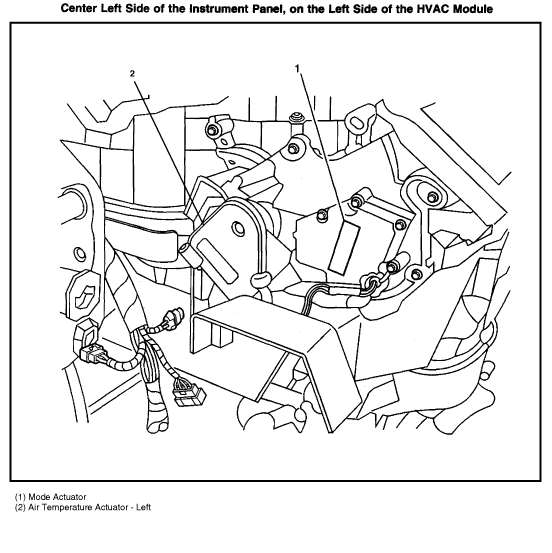 Center Left Side of the Instrument Panel, on the Left Side of the HVAC Module

2

1

(1) Mode Actuator
(2) Air Temperature Actuator - Left